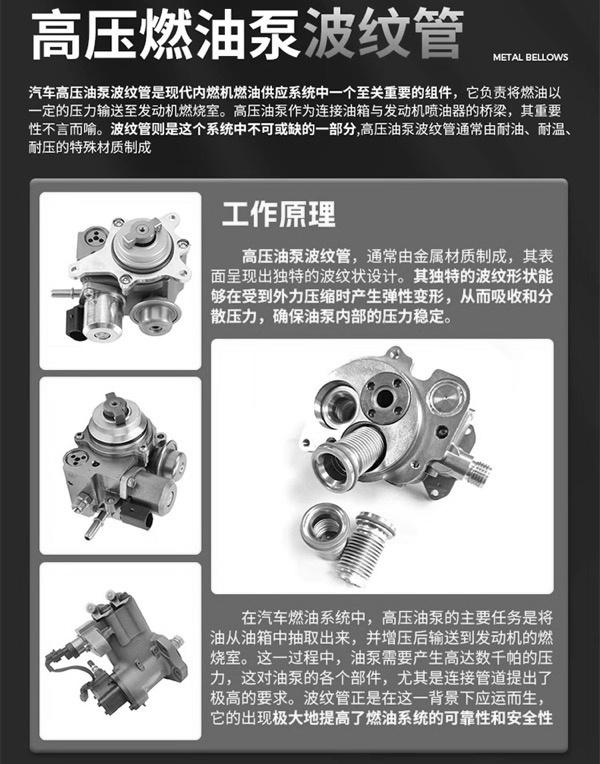 高压燃油泵波纹管

METAL BELLOWS

汽车高压油泵波纹管是现代内燃机燃油供应系统中一个至关重要的组件，它负责将燃油以一定的压力输送至发动机燃烧室。高压油泵作为连接油箱与发动机喷油器的桥梁，其重要性不言而喻。波纹管则是这个系统中不可或缺的一部分,高压油泵波纹管通常由耐油、耐温、耐压的特殊材质制成

工作原理

高压油泵波纹管，通常由金属材质制成，其表面呈现出独特的波纹状设计。其独特的波纹形状能够在受到外力压缩时产生弹性变形，从而吸收和分散压力，确保油泵内部的压力稳定。

在汽车燃油系统中，高压油泵的主要任务是将油从油箱中抽取出来，并增压后输送到发动机的燃烧室。这一过程中，油泵需要产生高达数千帕的压力，这对油泵的各个部件，尤其是连接管道提出了极高的要求。波纹管正是在这一背景下应运而生，它的出现极大地提高了燃油系统的可靠性和安全性